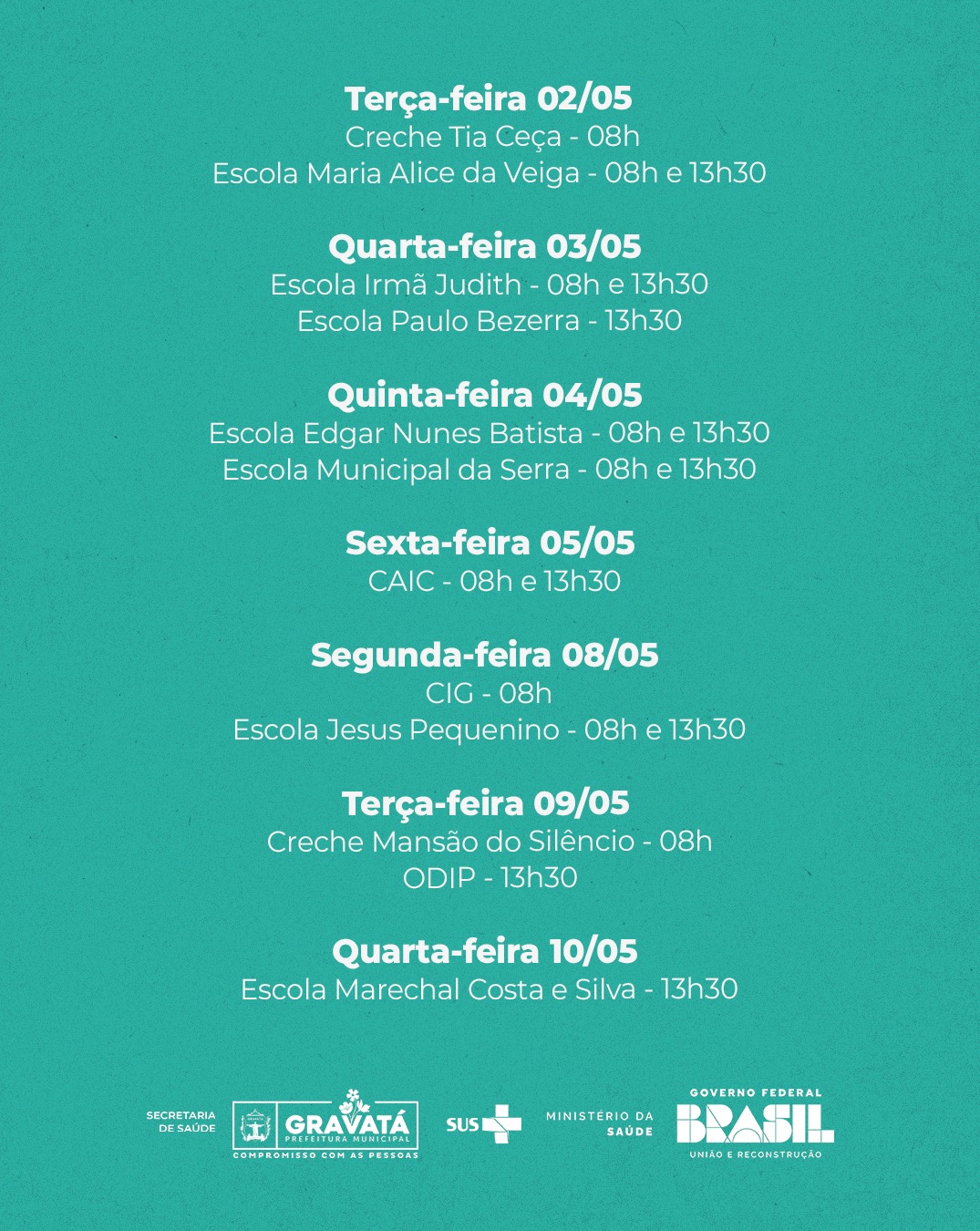 Terça-feira 02/05
Creche Tia Ceça - 08h
Escola Maria Alice da Veiga - 08h e 13h30

Quarta-feira 03/05
Escola Irmã Judith - 08h e 13h30
Escola Paulo Bezerra - 13h30

Quinta-feira 04/05
Escola Edgar Nunes Batista - 08h e 13h30
Escola Municipal da Serra - 08h e 13h30

Sexta-feira 05/05
CAIC - 08h e 13h30

Segunda-feira 08/05
CIG - 08h
Escola Jesus Pequenino - 08h e 13h30

Terça-feira 09/05
Creche Mansão do Silêncio - 08h
ODIP - 13h30

Quarta-feira 10/05
Escola Marechal Costa e Silva - 13h30

SECRETARIA DE SAÚDE
GRAVATÁ
PREFEITURA MUNICIPAL
COMPROMISSO COM AS PESSOAS
SUS
MINISTÉRIO DA SAÚDE
GOVERNO FEDERAL
BRASIL
UNIÃO E RECONSTRUÇÃO