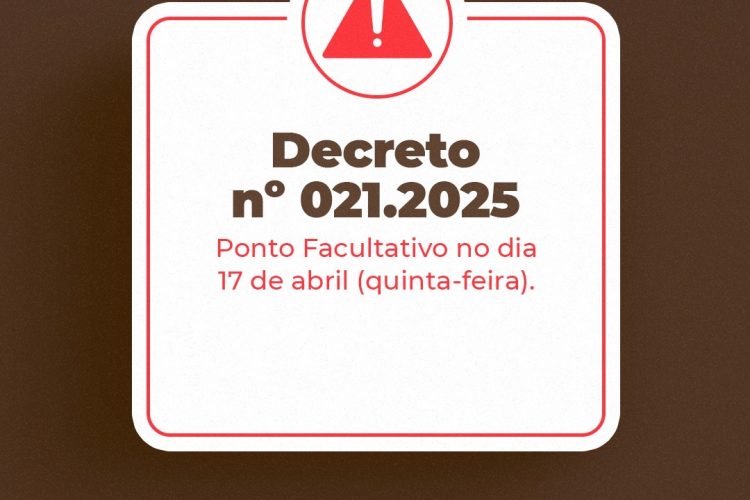 Decreto
nº 021.2025

Ponto Facultativo no dia 17 de abril (quinta-feira).